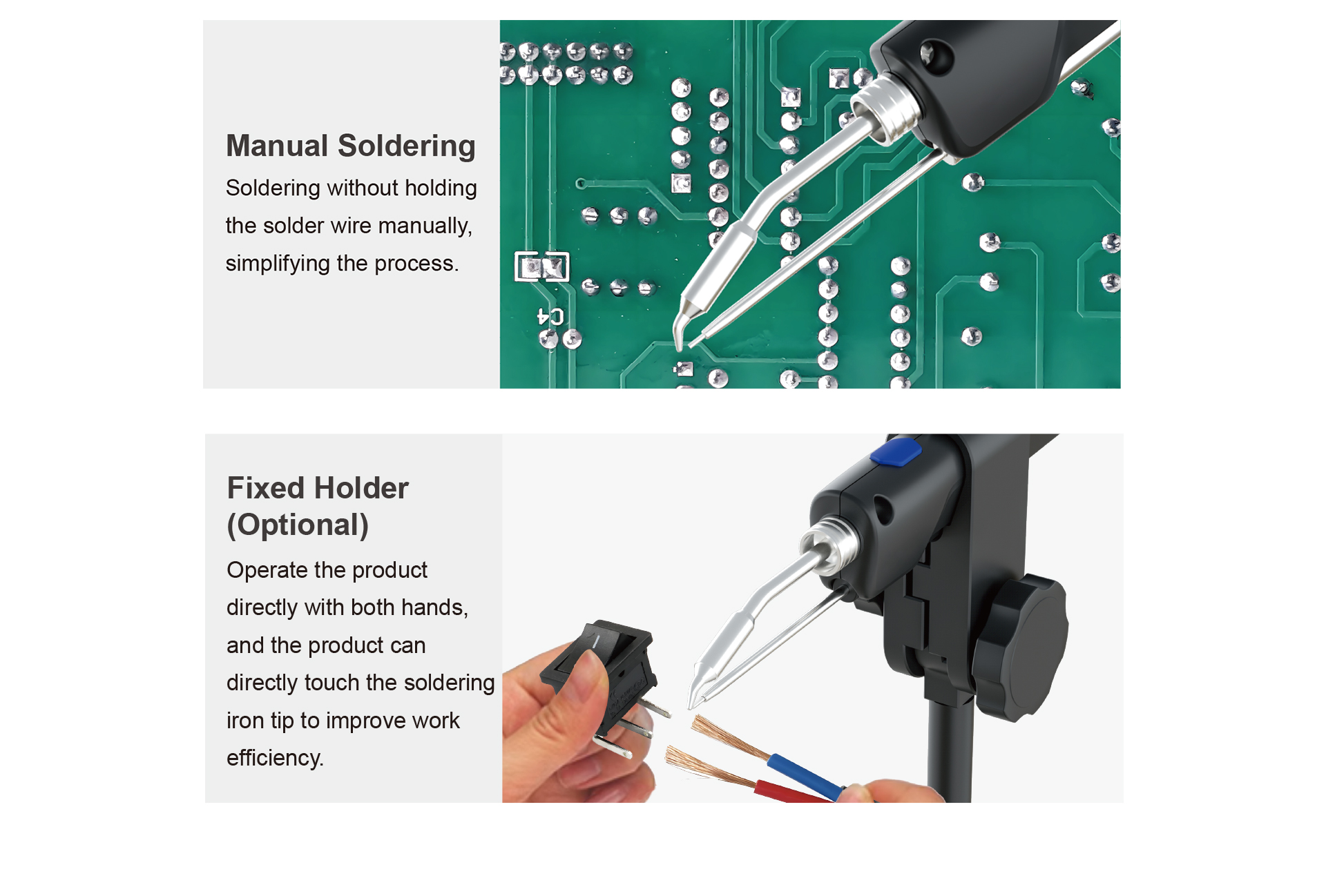 Manual Soldering

Soldering without holding the solder wire manually, simplifying the process.

C4

Fixed Holder (Optional)

Operate the product directly with both hands, and the product can directly touch the soldering iron tip to improve work efficiency.